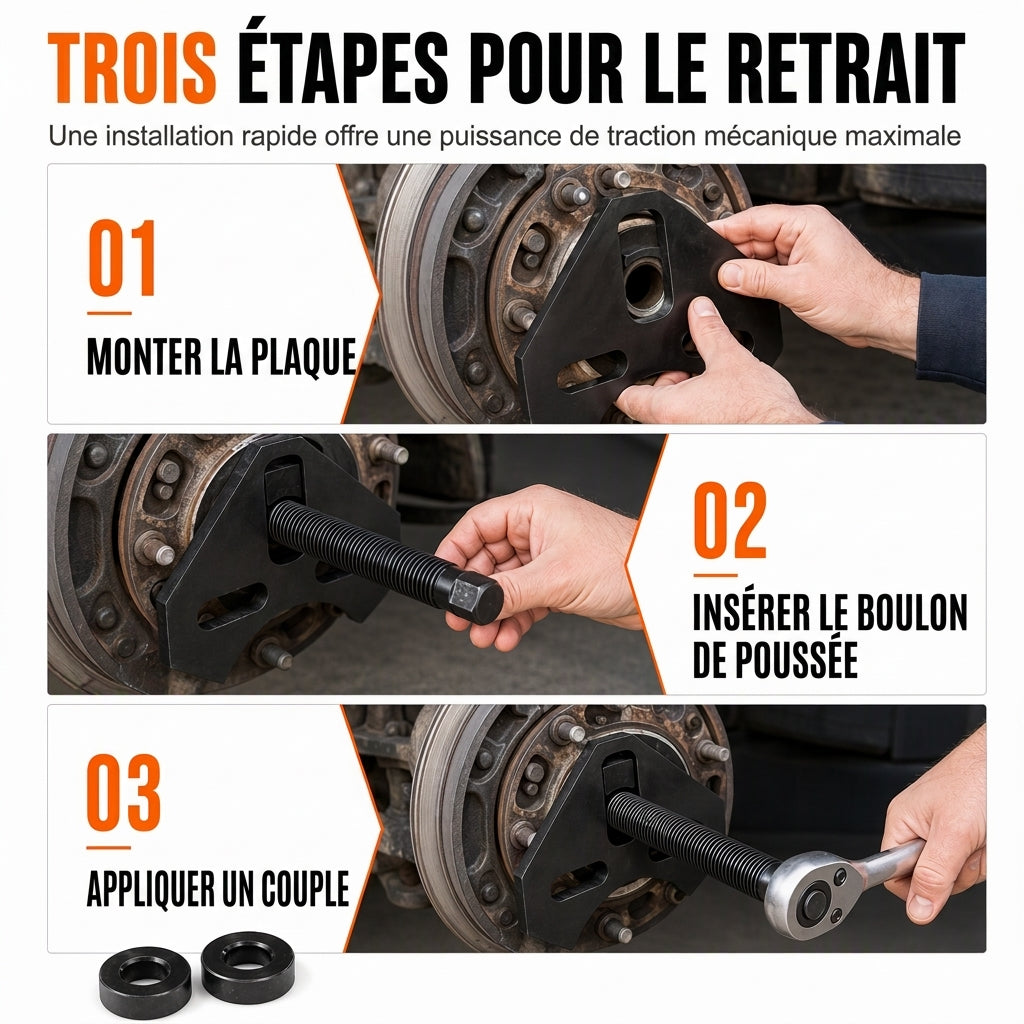 TROIS ÉTAPES POUR LE RETRAIT

Une installation rapide offre une puissance de traction mécanique maximale

01

MONTER LA PLAQUE

02

INSÉRER LE BOULON DE POUSSÉE

03

APPLIQUER UN COUPLE